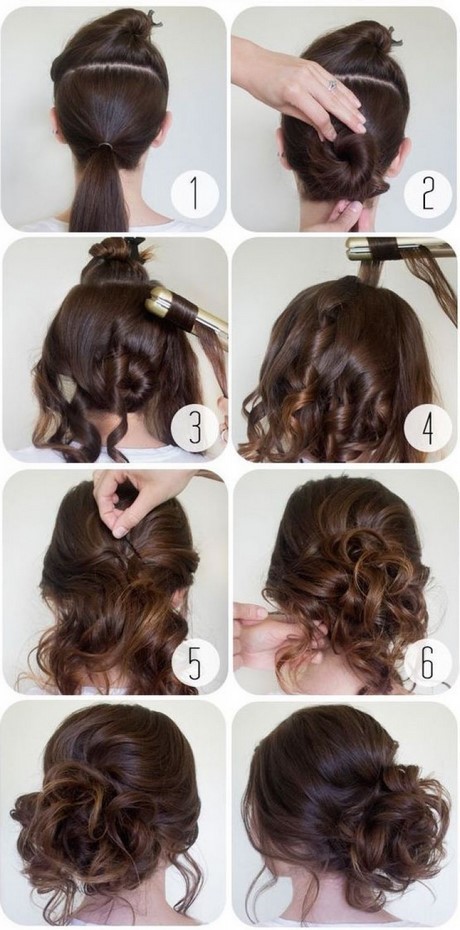 1
2
3
4
5
6