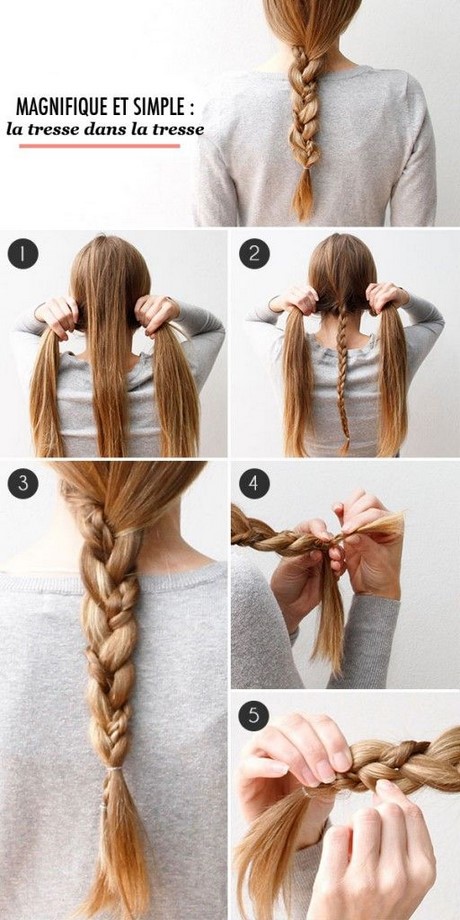 MAGNIFIQUE ET SIMPLE :
la tresse dans la tresse

1

2

3

4

5